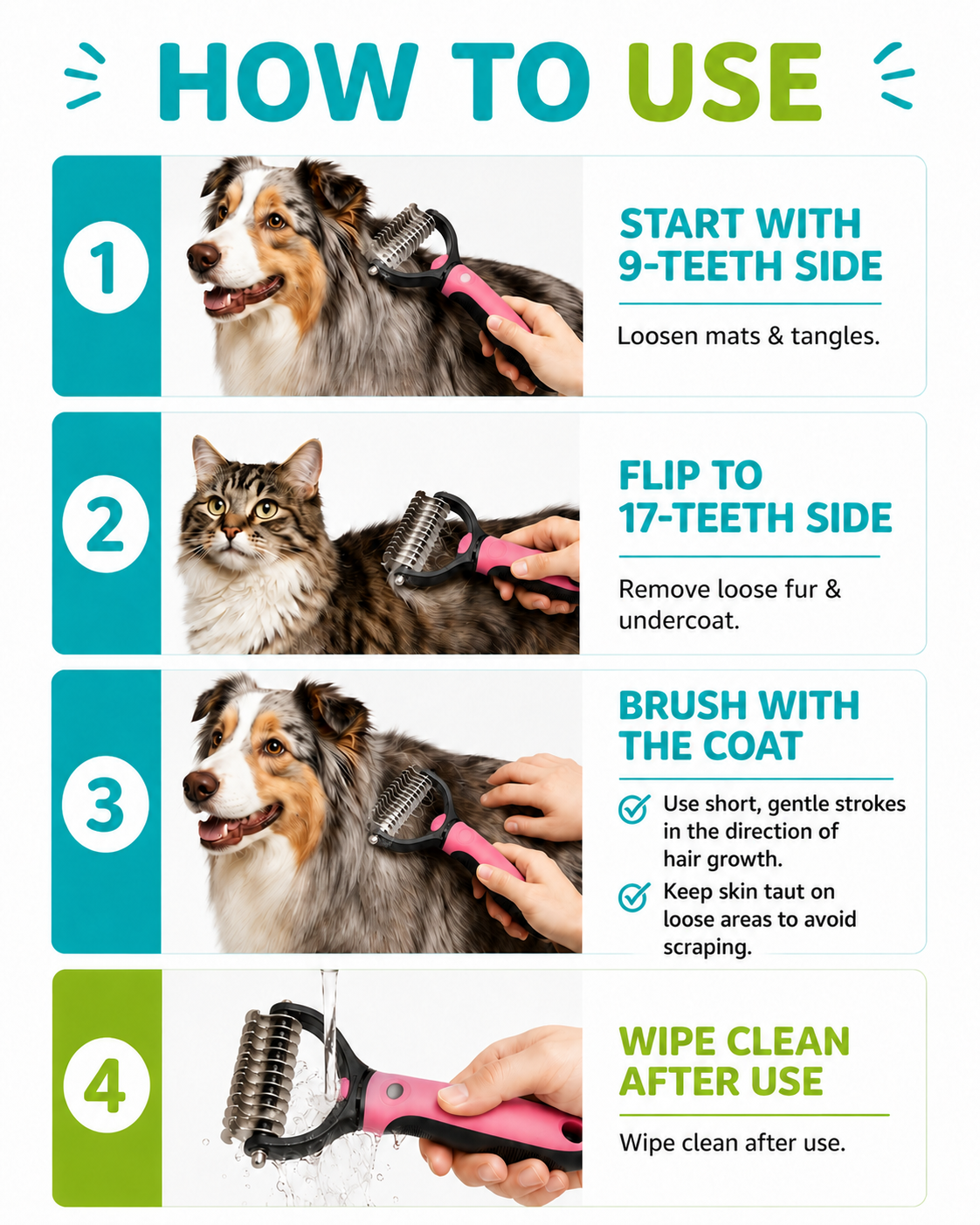 HOW TO USE

1

START WITH 9-TEETH SIDE

Loosen mats & tangles.

2

FLIP TO 17-TEETH SIDE

Remove loose fur & undercoat.

3

BRUSH WITH THE COAT

Use short, gentle strokes in the direction of hair growth.

Keep skin taut on loose areas to avoid scraping.

4

WIPE CLEAN AFTER USE

Wipe clean after use.