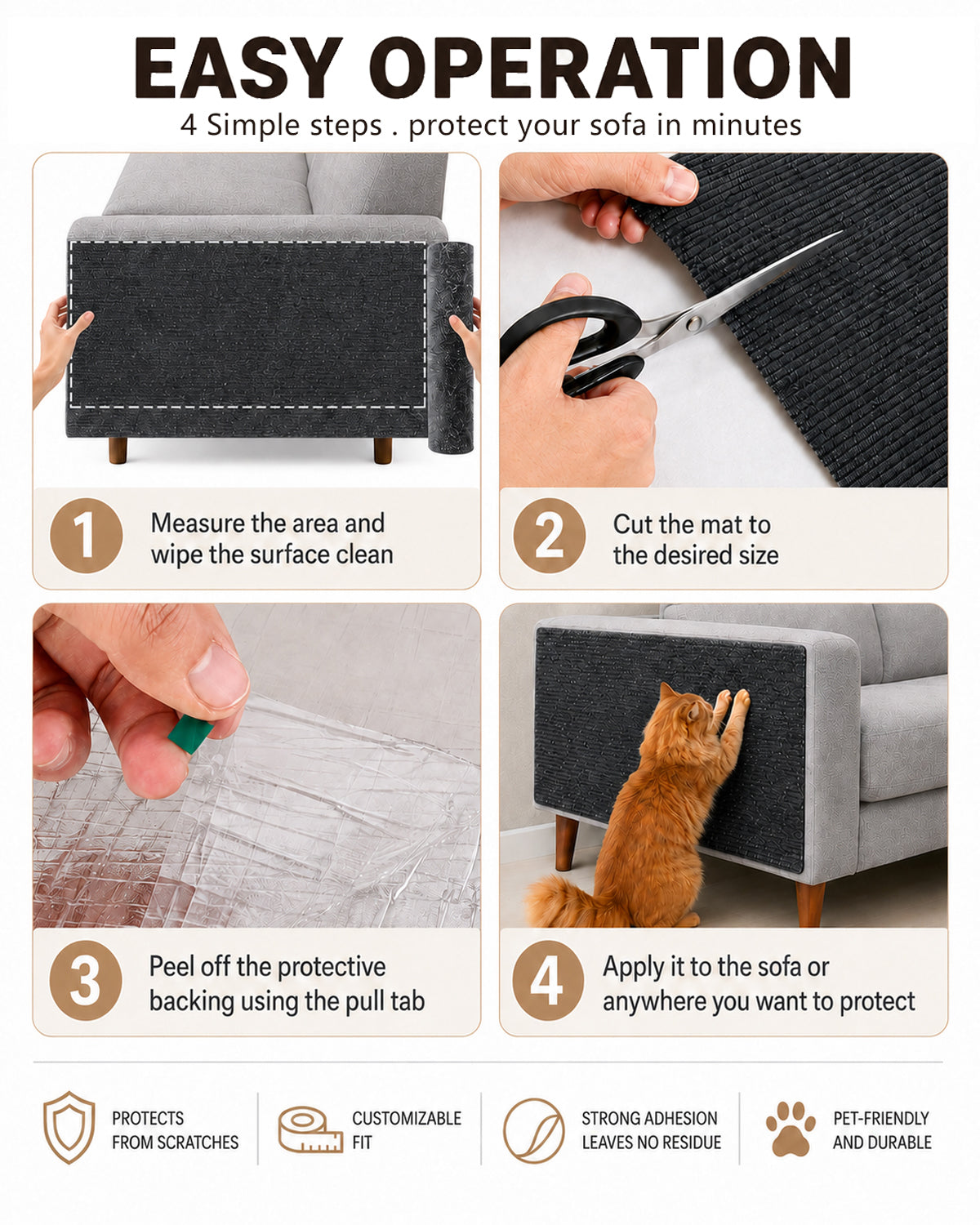 EASY OPERATION
4 Simple steps . protect your sofa in minutes

1 Measure the area and wipe the surface clean

2 Cut the mat to the desired size

3 Peel off the protective backing using the pull tab

4 Apply it to the sofa or anywhere you want to protect

PROTECTS FROM SCRATCHES

CUSTOMIZABLE FIT

STRONG ADHESION LEAVES NO RESIDUE

PET-FRIENDLY AND DURABLE