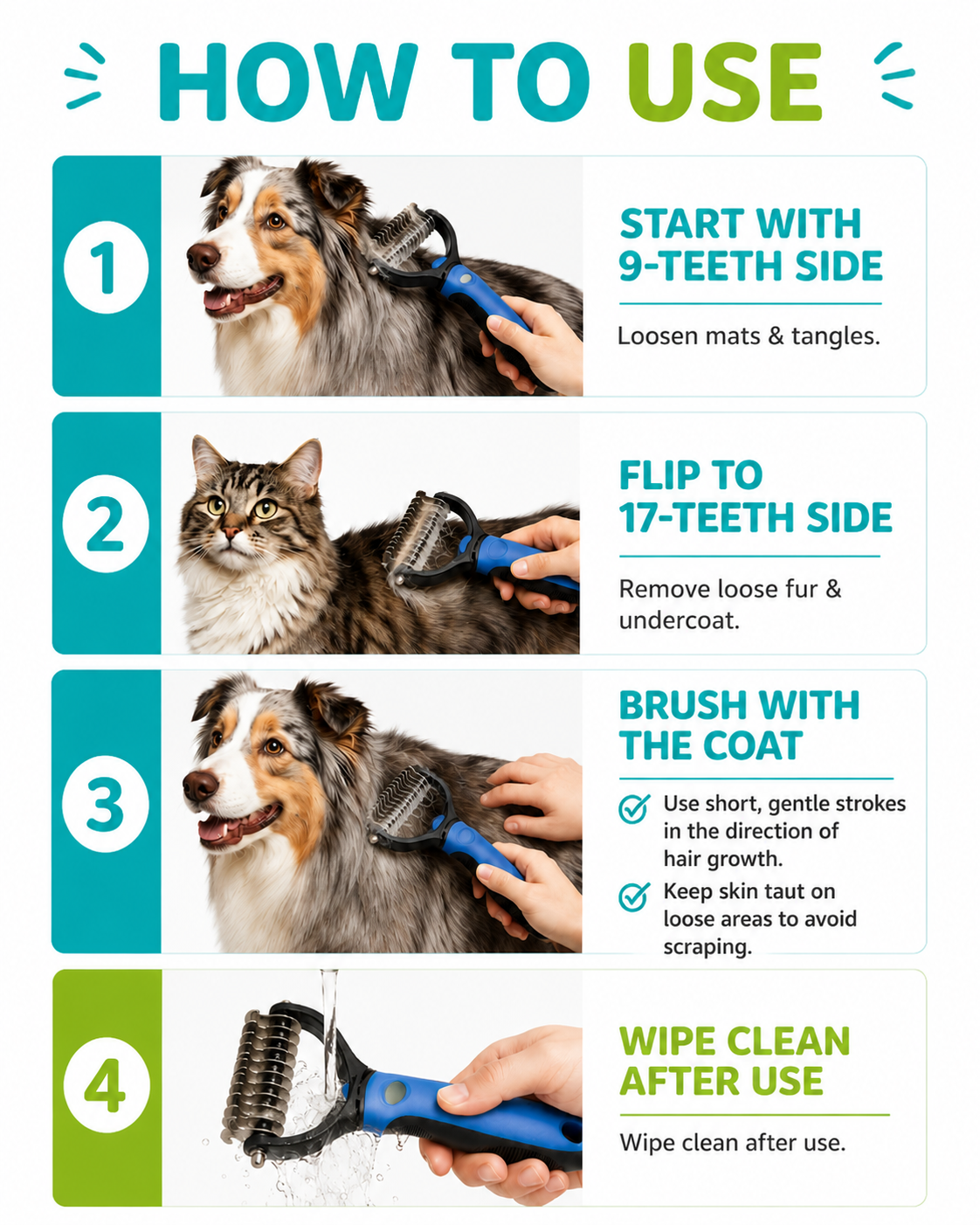 HOW TO USE

1

START WITH 9-TEETH SIDE

Loosen mats & tangles.

2

FLIP TO 17-TEETH SIDE

Remove loose fur & undercoat.

3

BRUSH WITH THE COAT

Use short, gentle strokes in the direction of hair growth.

Keep skin taut on loose areas to avoid scraping.

4

WIPE CLEAN AFTER USE

Wipe clean after use.