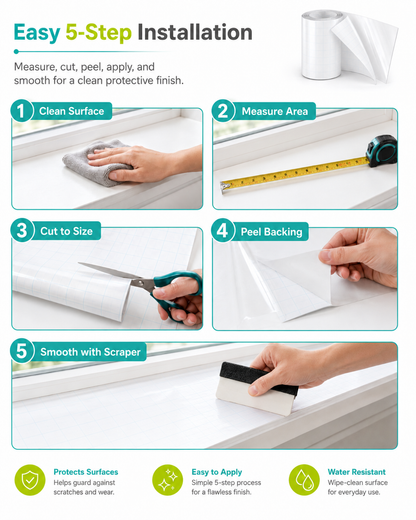 Easy 5-Step Installation

Measure, cut, peel, apply, and smooth for a clean protective finish.

1 Clean Surface

2 Measure Area

3 Cut to Size

4 Peel Backing

5 Smooth with Scraper

Protects Surfaces
Helps guard against scratches and wear.

Easy to Apply
Simple 5-step process for a flawless finish.

Water Resistant
Wipe-clean surface for everyday use.