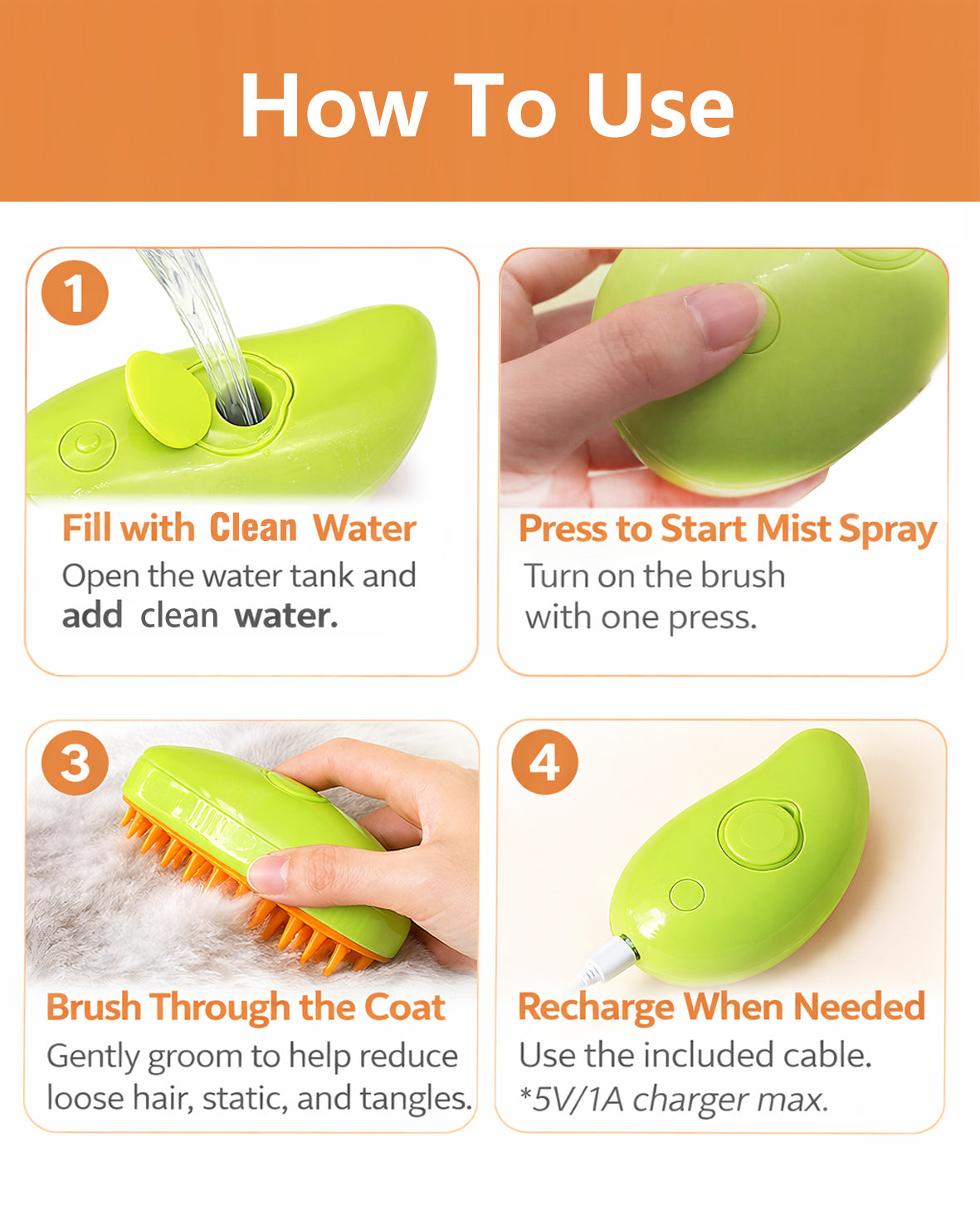 How To Use

1

Fill with Clean Water

Open the water tank and add clean water.

Press to Start Mist Spray

Turn on the brush with one press.

3

Brush Through the Coat

Gently groom to help reduce loose hair, static, and tangles.

4

Recharge When Needed

Use the included cable. *5V/1A charger max.