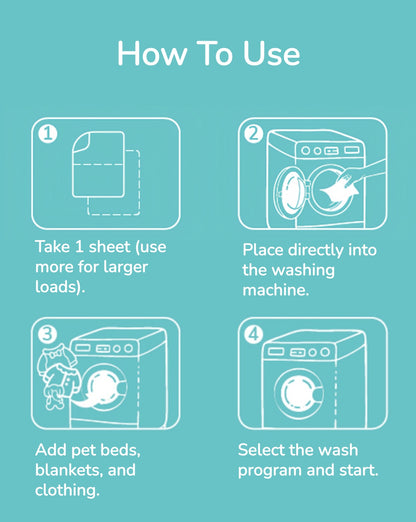 How To Use

1

Take 1 sheet (use more for larger loads).

2

Place directly into the washing machine.

3

Add pet beds, blankets, and clothing.

4

Select the wash program and start.