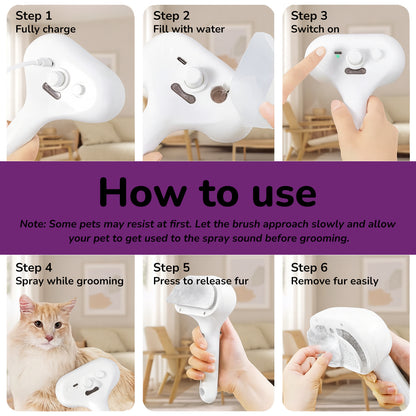 Step 1
Fully charge

Step 2
Fill with water

Step 3
Switch on

How to use

Note: Some pets may resist at first. Let the brush approach slowly and allow your pet to get used to the spray sound before grooming.

Step 4
Spray while grooming

Step 5
Press to release fur

Step 6
Remove fur easily