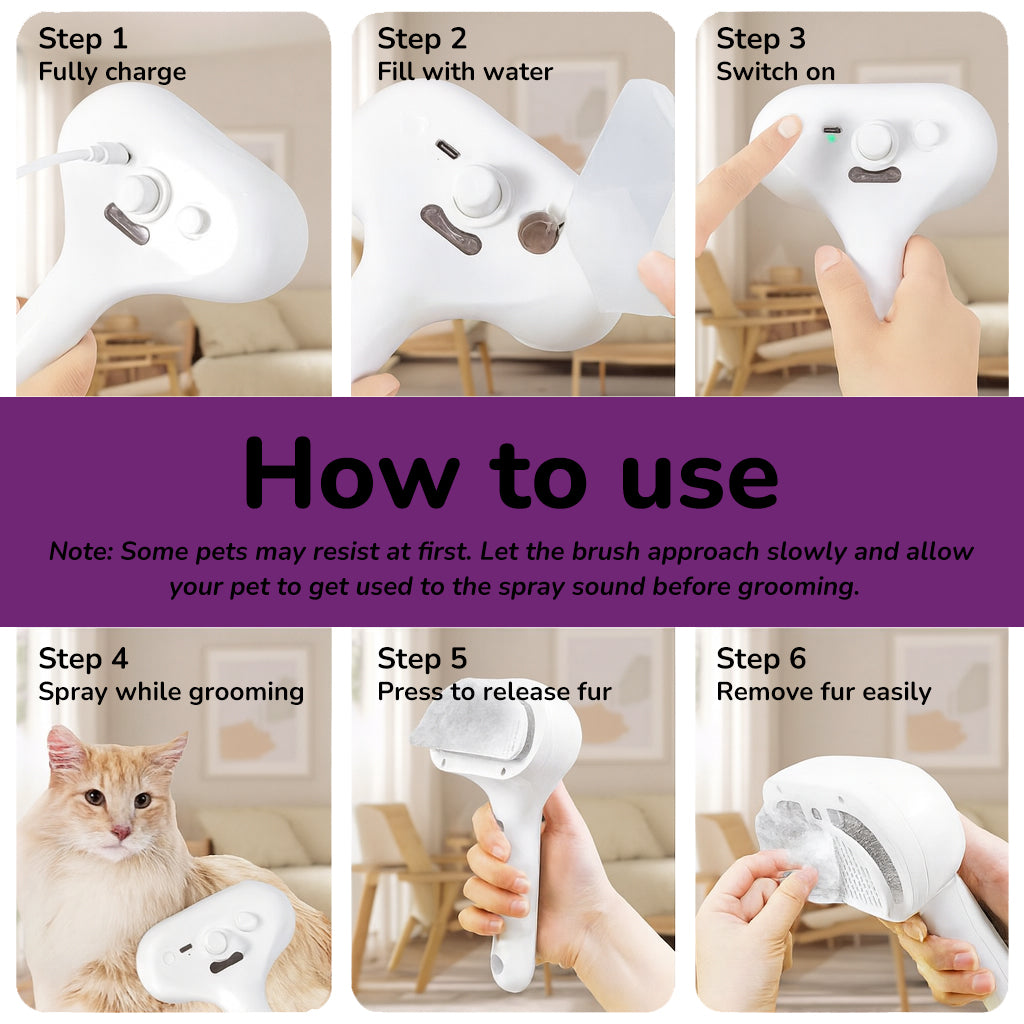 Step 1
Fully charge

Step 2
Fill with water

Step 3
Switch on

How to use

Note: Some pets may resist at first. Let the brush approach slowly and allow your pet to get used to the spray sound before grooming.

Step 4
Spray while grooming

Step 5
Press to release fur

Step 6
Remove fur easily