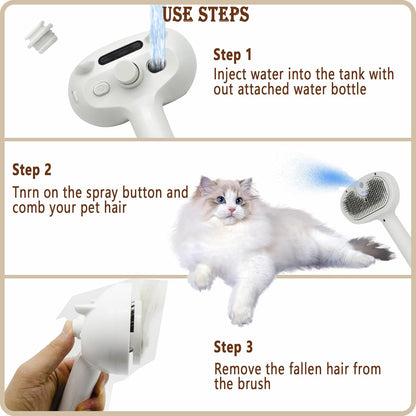 USE STEPS

Step 1

Inject water into the tank with out attached water bottle

Step 2

Tnrn on the spray button and comb your pet hair

Step 3

Remove the fallen hair from the brush