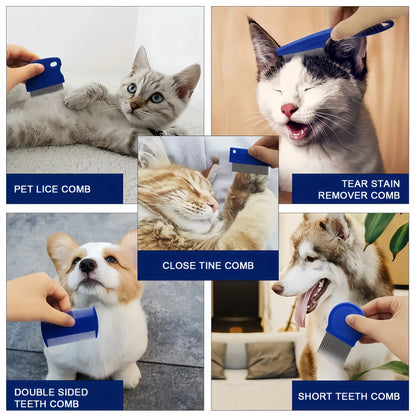 PET LICE COMB

TEAR STAIN REMOVER COMB

CLOSE TINE COMB

DOUBLE SIDED TEETH COMB

SHORT TEETH COMB