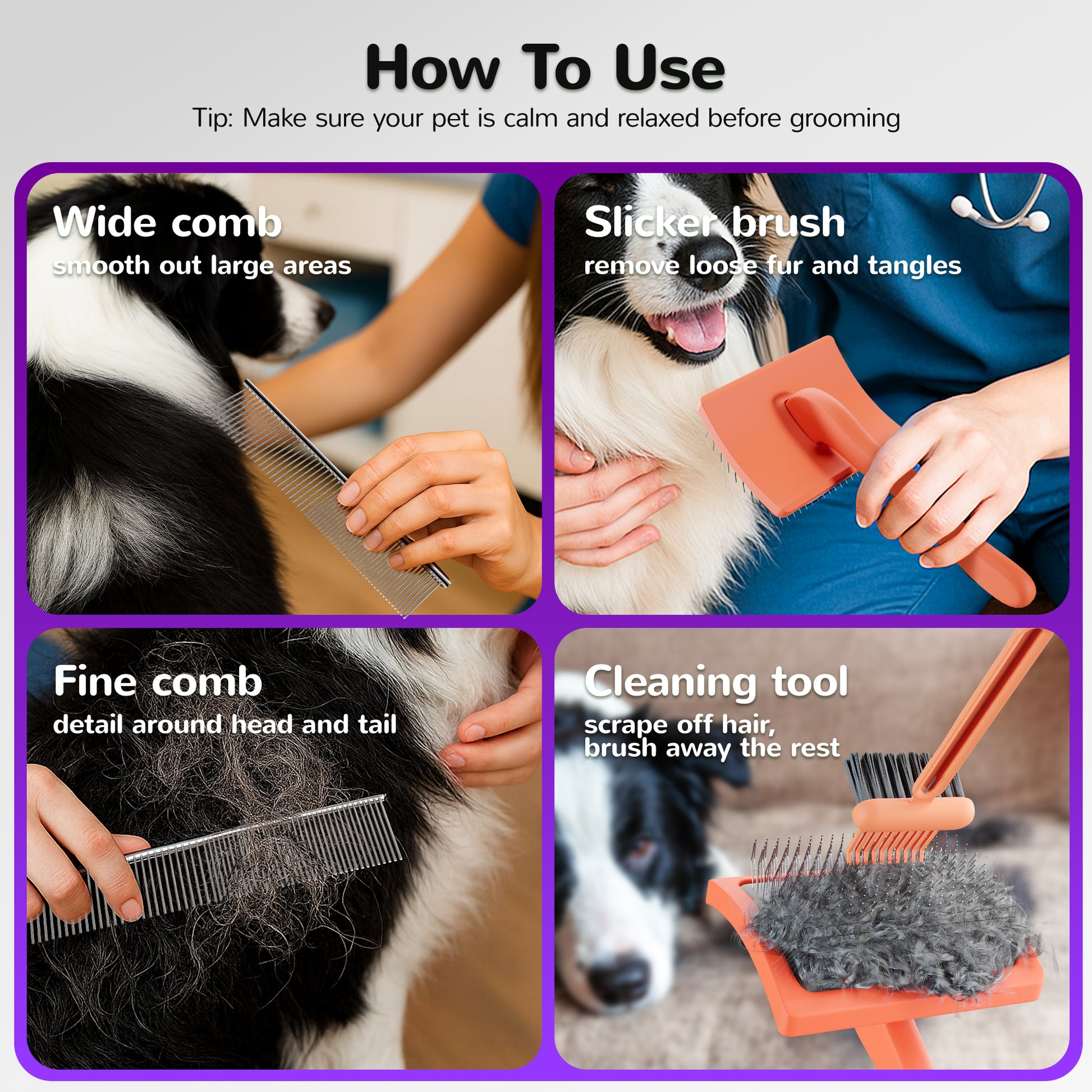 How To Use

Tip: Make sure your pet is calm and relaxed before grooming

Wide comb
smooth out large areas

Slicker brush
remove loose fur and tangles

Fine comb
detail around head and tail

Cleaning tool
scrape off hair,
brush away the rest