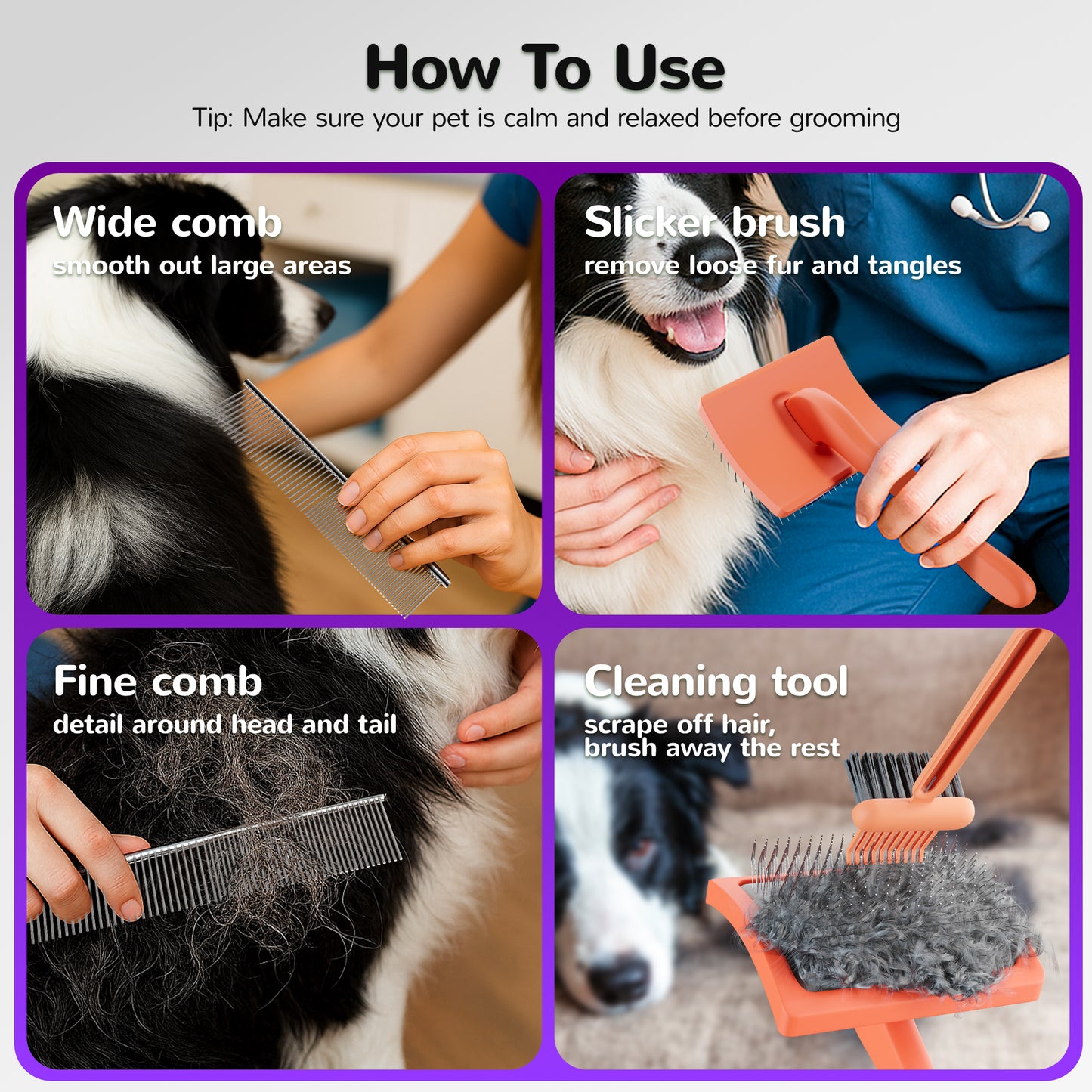 How To Use

Tip: Make sure your pet is calm and relaxed before grooming

Wide comb

smooth out large areas

Slicker brush

remove loose fur and tangles

Fine comb

detail around head and tail

Cleaning tool

scrape off hair, brush away the rest