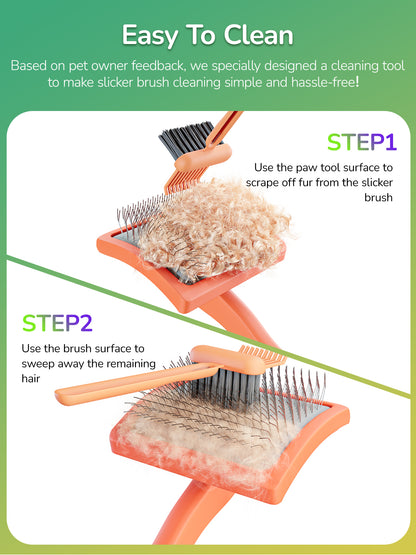 Easy To Clean

Based on pet owner feedback, we specially designed a cleaning tool to make slicker brush cleaning simple and hassle-free!

STEP1

Use the paw tool surface to scrape off fur from the slicker brush

STEP2

Use the brush surface to sweep away the remaining hair