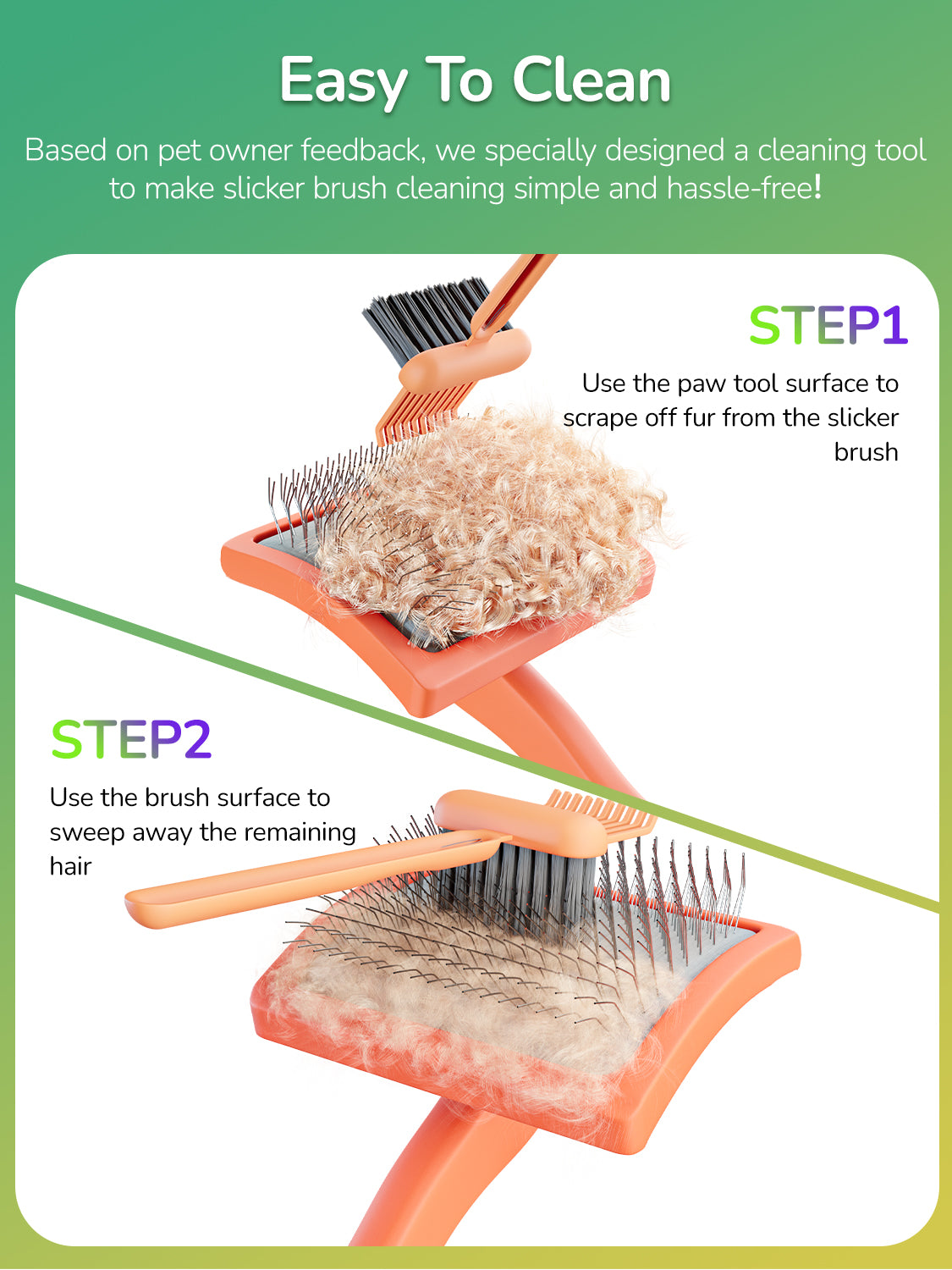 Easy To Clean

Based on pet owner feedback, we specially designed a cleaning tool to make slicker brush cleaning simple and hassle-free!

STEP1

Use the paw tool surface to scrape off fur from the slicker brush

STEP2

Use the brush surface to sweep away the remaining hair