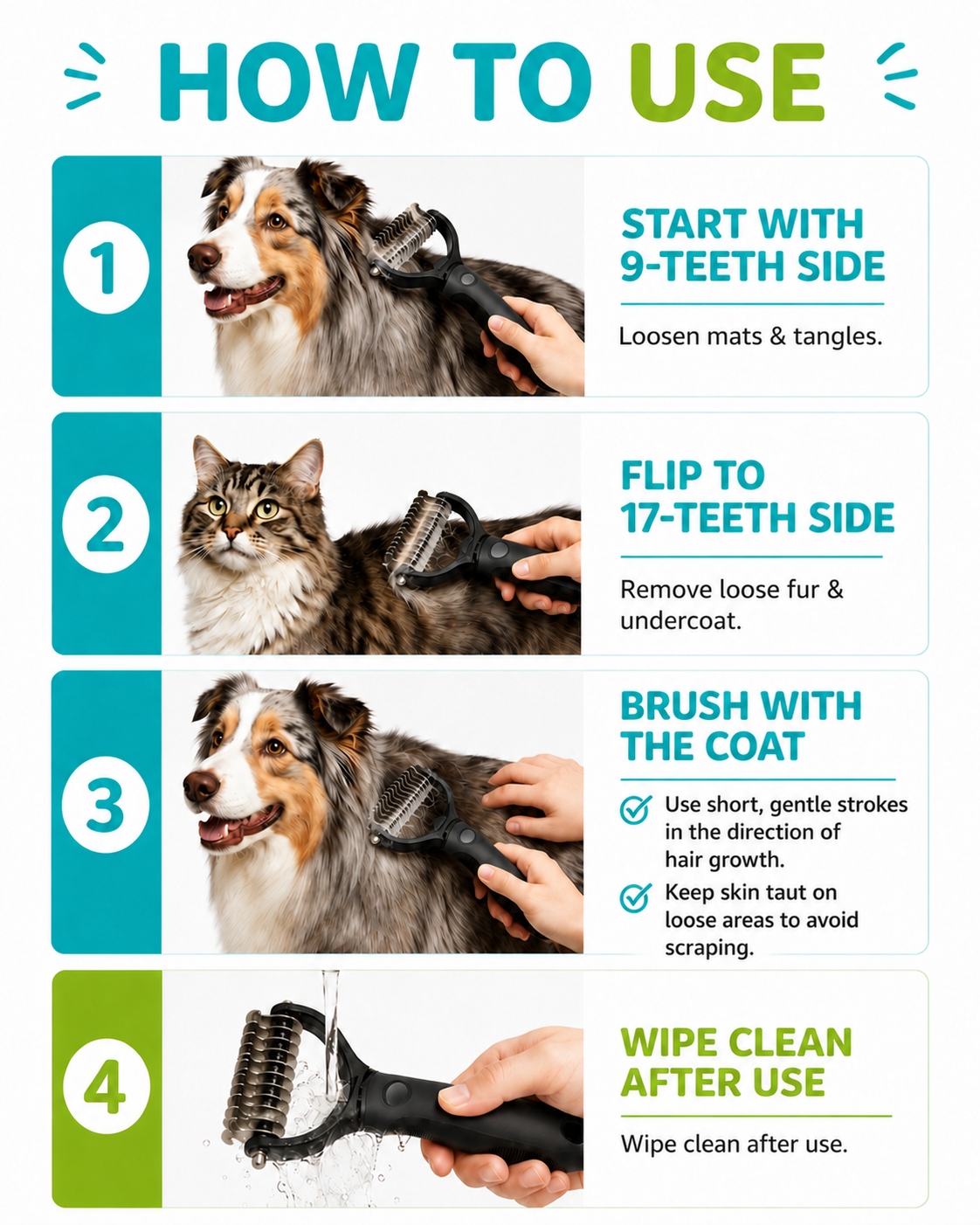 HOW TO USE

1

START WITH 9-TEETH SIDE

Loosen mats & tangles.

2

FLIP TO 17-TEETH SIDE

Remove loose fur & undercoat.

3

BRUSH WITH THE COAT

Use short, gentle strokes in the direction of hair growth.

Keep skin taut on loose areas to avoid scraping.

4

WIPE CLEAN AFTER USE

Wipe clean after use.