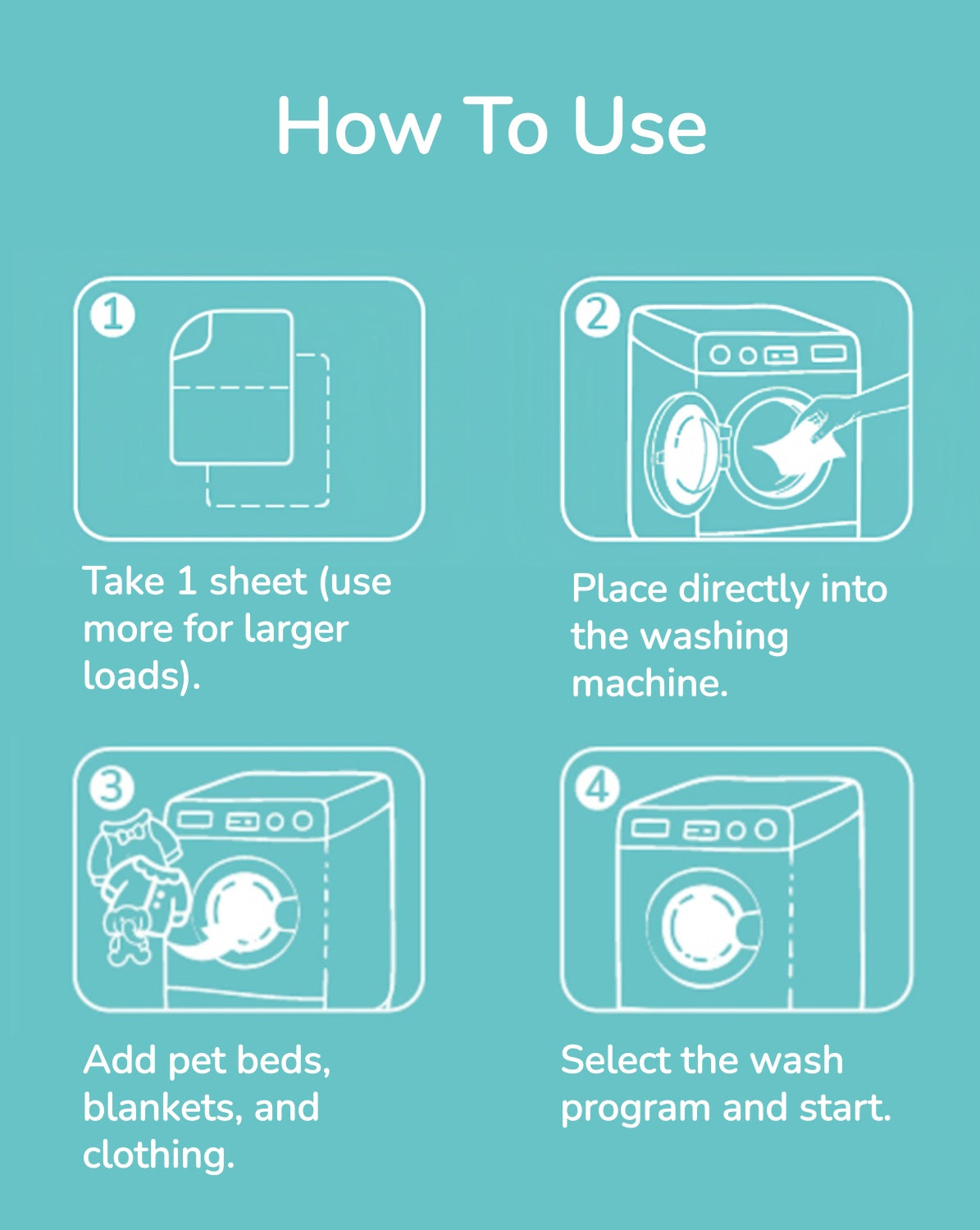 How To Use

1

Take 1 sheet (use more for larger loads).

2

Place directly into the washing machine.

3

Add pet beds, blankets, and clothing.

4

Select the wash program and start.