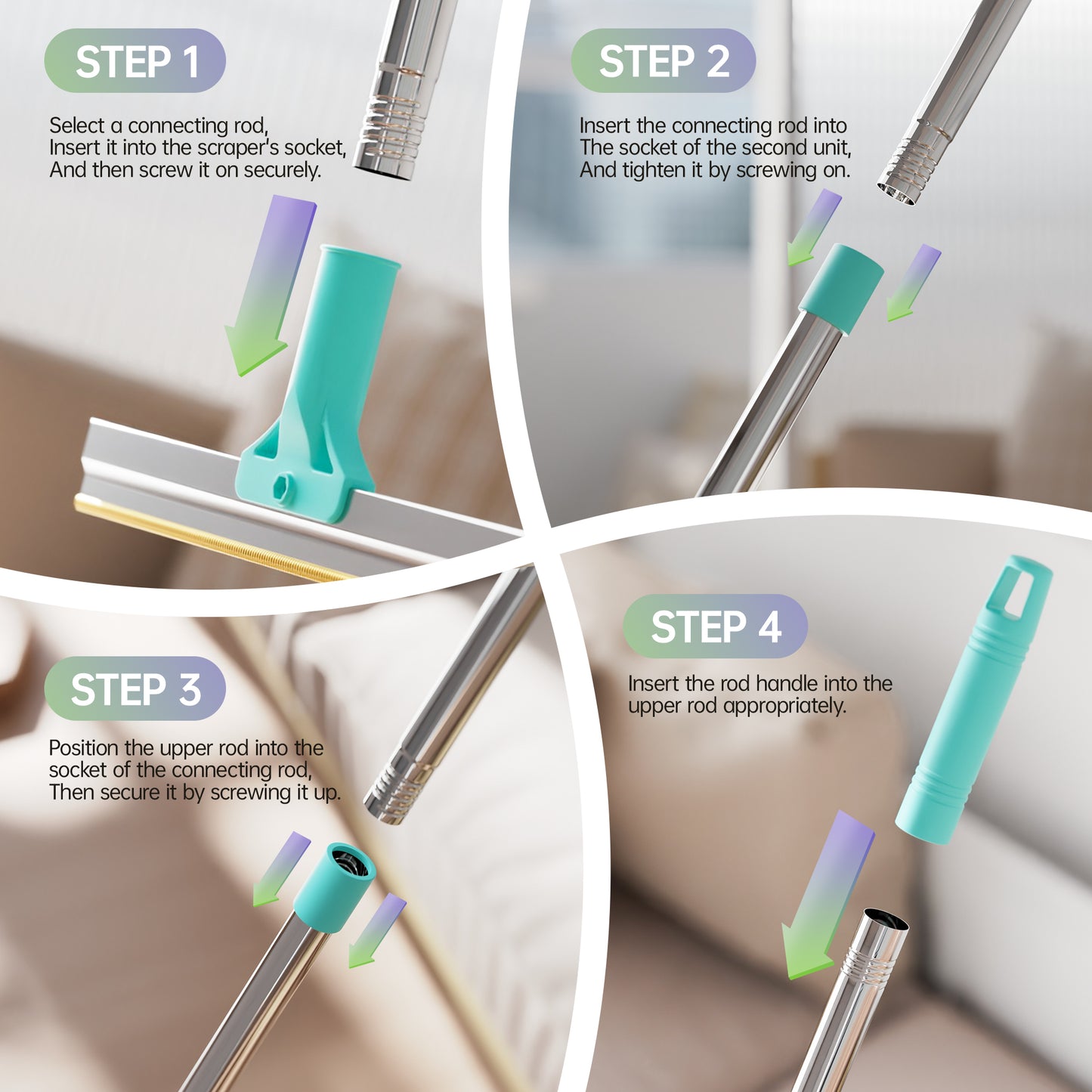 STEP 1

Select a connecting rod, Insert it into the scraper's socket, And then screw it on securely.

STEP 2

Insert the connecting rod into The socket of the second unit, And tighten it by screwing on.

STEP 3

Position the upper rod into the socket of the connecting rod, Then secure it by screwing it up.

STEP 4

Insert the rod handle into the upper rod appropriately.